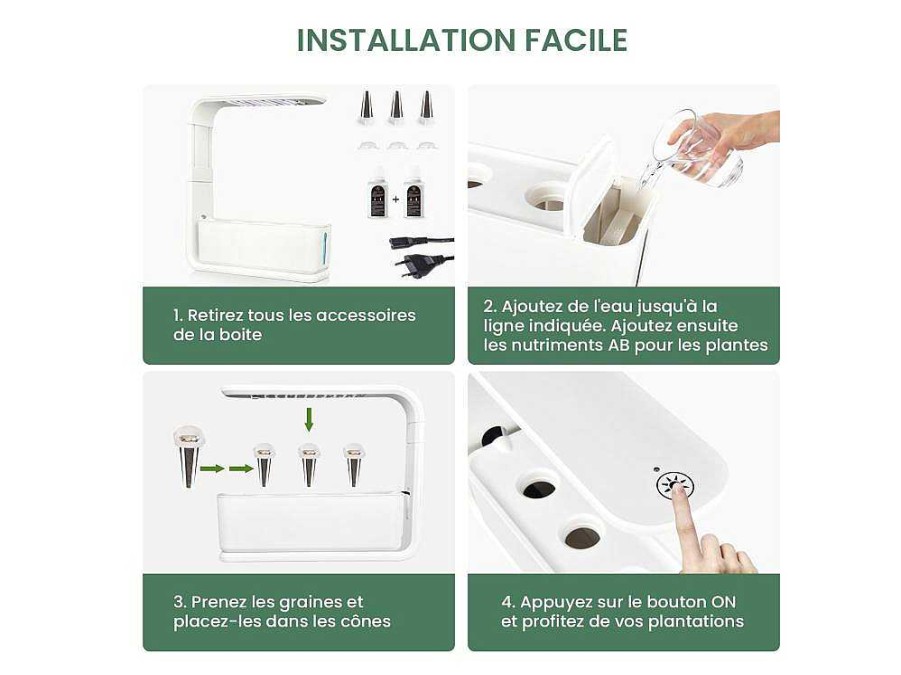 INSTALLATION FACILE

1. Retirez tous les accessoires de la boite

2. Ajoutez de l'eau jusqu'à la ligne indiquée. Ajoutez ensuite les nutriments AB pour les plantes

3. Prenez les graines et placez-les dans les cônes

4. Appuyez sur le bouton ON et profitez de vos plantations